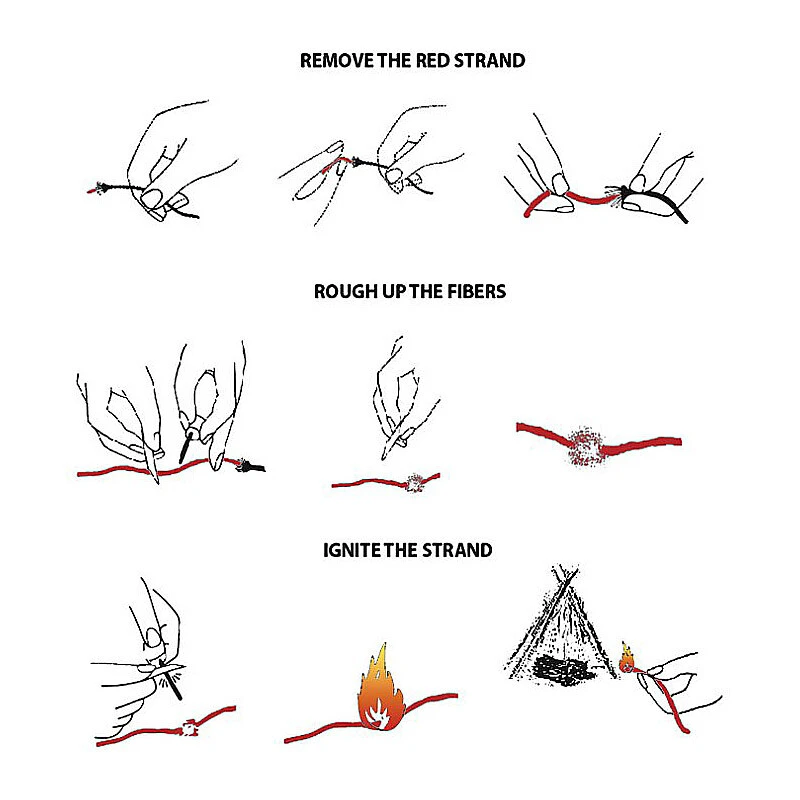 REMOVE THE RED STRAND

ROUGH UP THE FIBERS

IGNITE THE STRAND