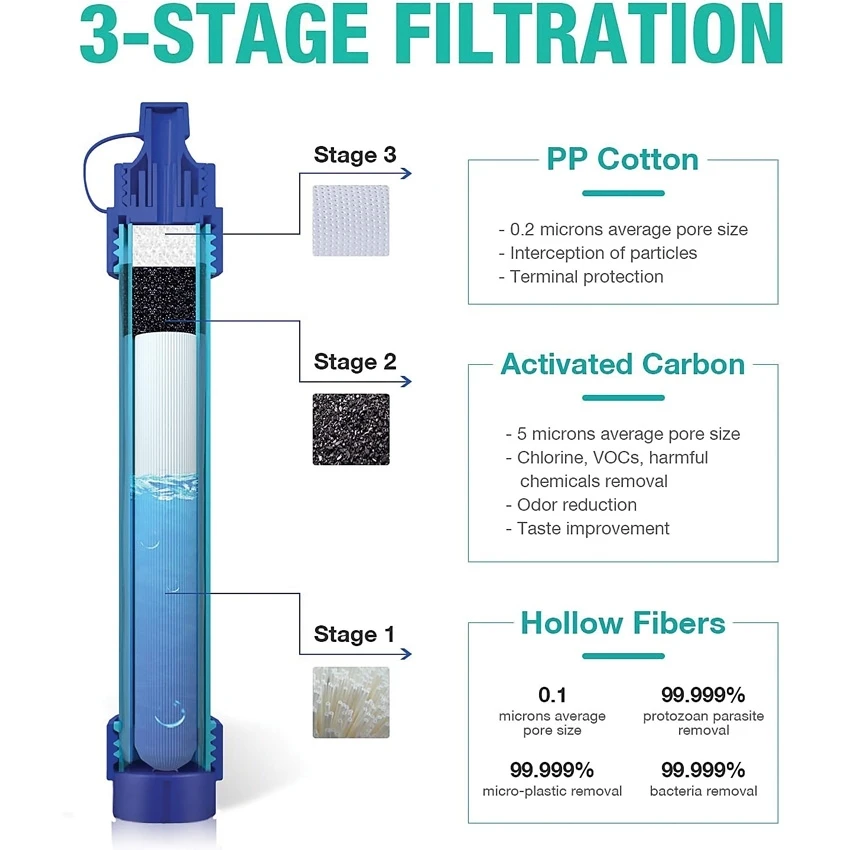 3-STAGE FILTRATION

Stage 3

PP Cotton

- 0.2 microns average pore size
- Interception of particles
- Terminal protection

Stage 2

Activated Carbon

- 5 microns average pore size
- Chlorine, VOCs, harmful chemicals removal
- Odor reduction
- Taste improvement

Stage 1

Hollow Fibers

0.1
microns average pore size

99.999%
protozoan parasite removal

99.999%
micro-plastic removal

99.999%
bacteria removal